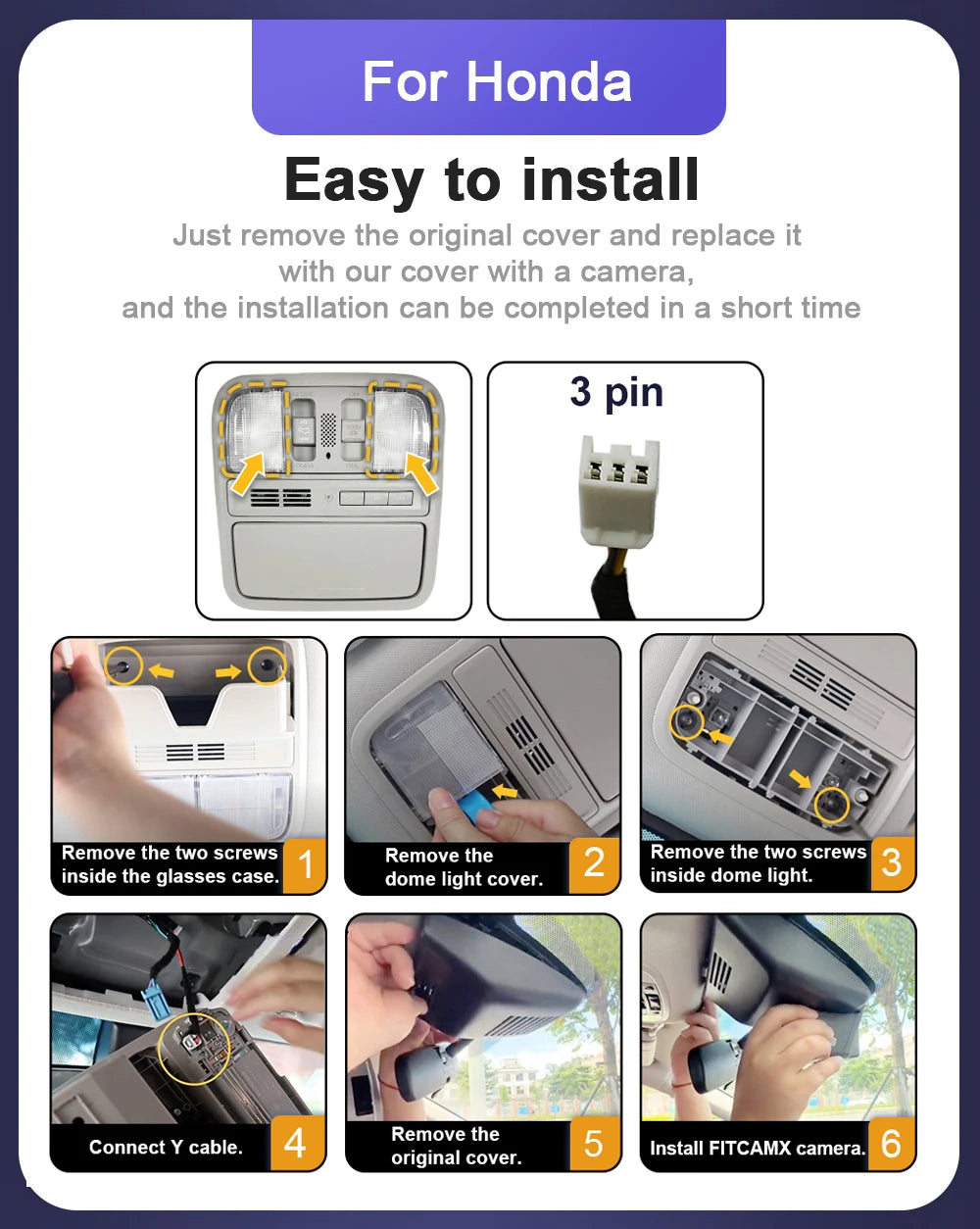 For Honda

Easy to install

Just remove the original cover and replace it with our cover with a camera, and the installation can be completed in a short time

3 pin

Remove the two screws inside the glasses case. 1

Remove the dome light cover. 2

Remove the two screws inside dome light. 3

Connect Y cable. 4

Remove the original cover. 5

Install FITCAMX camera. 6