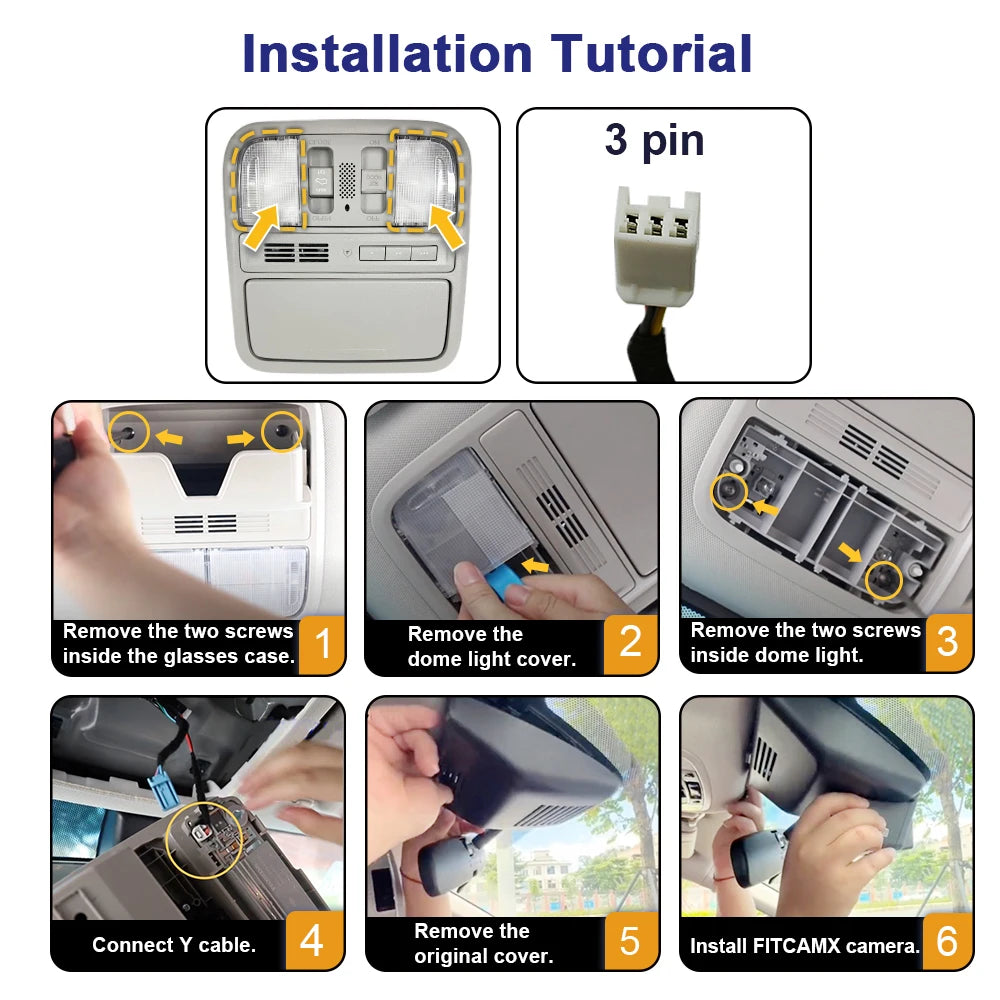 Installation Tutorial

3 pin

Remove the two screws inside the glasses case. 1

Remove the dome light cover. 2

Remove the two screws inside dome light. 3

Connect Y cable. 4

Remove the original cover. 5

Install FITCAMX camera. 6