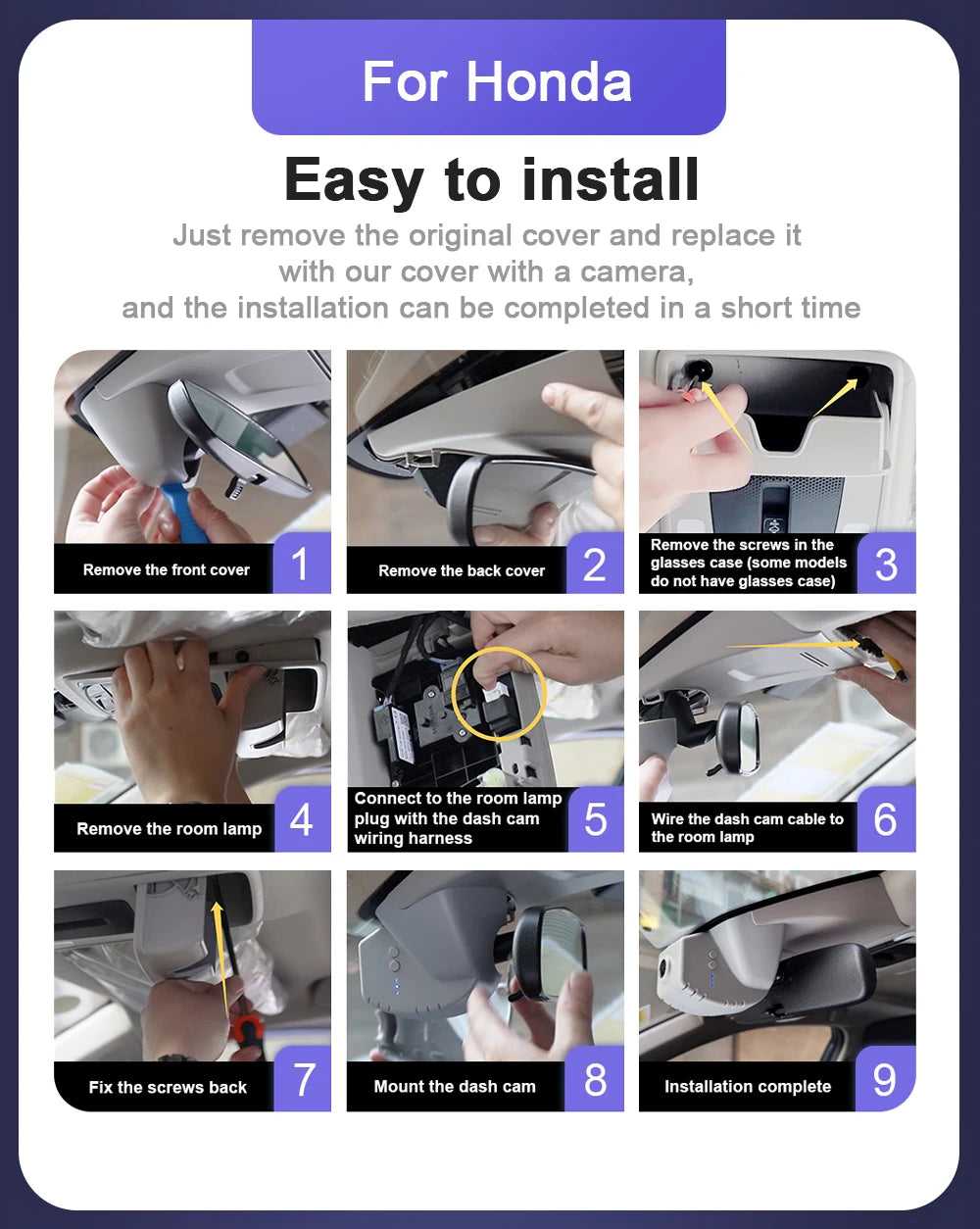 For Honda

Easy to install

Just remove the original cover and replace it with our cover with a camera, and the installation can be completed in a short time

Remove the front cover 1

Remove the back cover 2

Remove the screws in the glasses case (some models do not have glasses case) 3

Remove the room lamp 4

Connect to the room lamp plug with the dash cam wiring harness 5

Wire the dash cam cable to the room lamp 6

Fix the screws back 7

Mount the dash cam 8

Installation complete 9